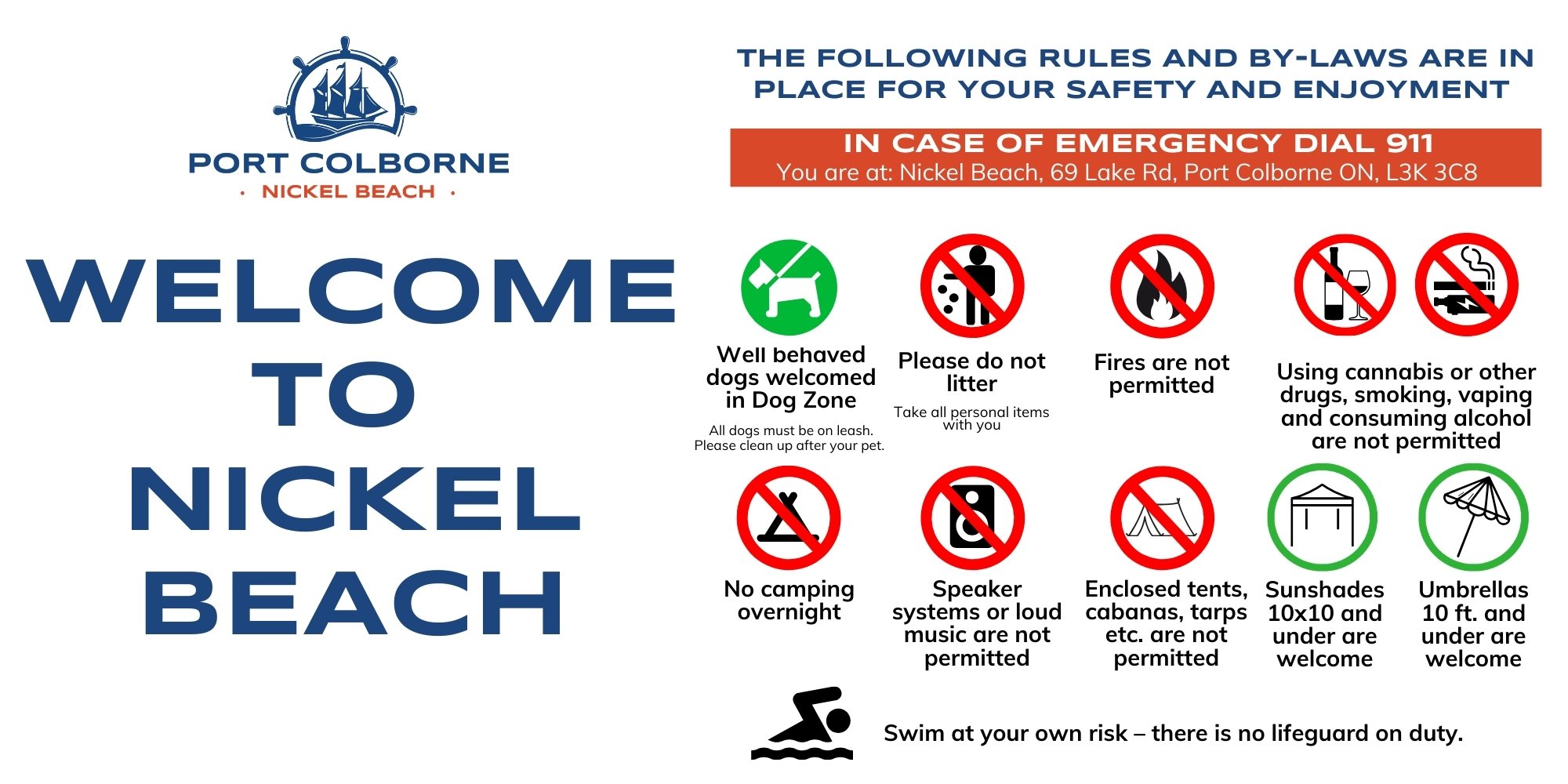 PORT COLBORNE
· NICKEL BEACH ·

WELCOME TO NICKEL BEACH

THE FOLLOWING RULES AND BY-LAWS ARE IN PLACE FOR YOUR SAFETY AND ENJOYMENT

IN CASE OF EMERGENCY DIAL 911
You are at: Nickel Beach, 69 Lake Rd, Port Colborne ON, L3K 3C8

Well behaved dogs welcomed in Dog Zone
All dogs must be on leash. Please clean up after your pet.

Please do not litter
Take all personal items with you

Fires are not permitted

Using cannabis or other drugs, smoking, vaping and consuming alcohol are not permitted

No camping overnight

Speaker systems or loud music are not permitted

Enclosed tents, cabanas, tarps etc. are not permitted

Sunshades 10x10 and under are welcome

Umbrellas 10 ft. and under are welcome

Swim at your own risk – there is no lifeguard on duty.